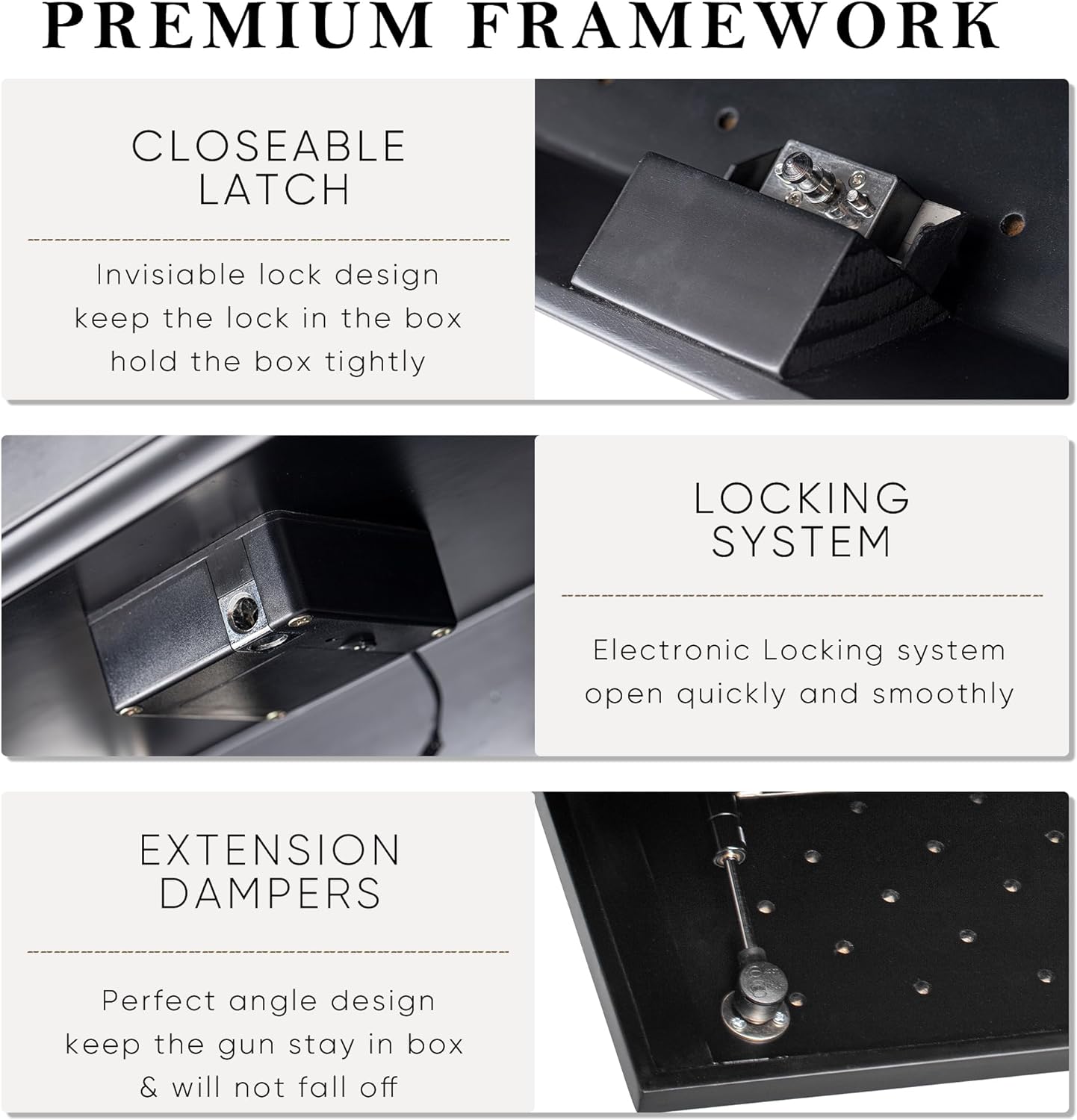 PREMIUM FRAMEWORK

CLOSEABLE LATCH

Invisiable lock design keep the lock in the box hold the box tightly

LOCKING SYSTEM

Electronic Locking system open quickly and smoothly

EXTENSION DAMPERS

Perfect angle design keep the gun stay in box & will not fall off